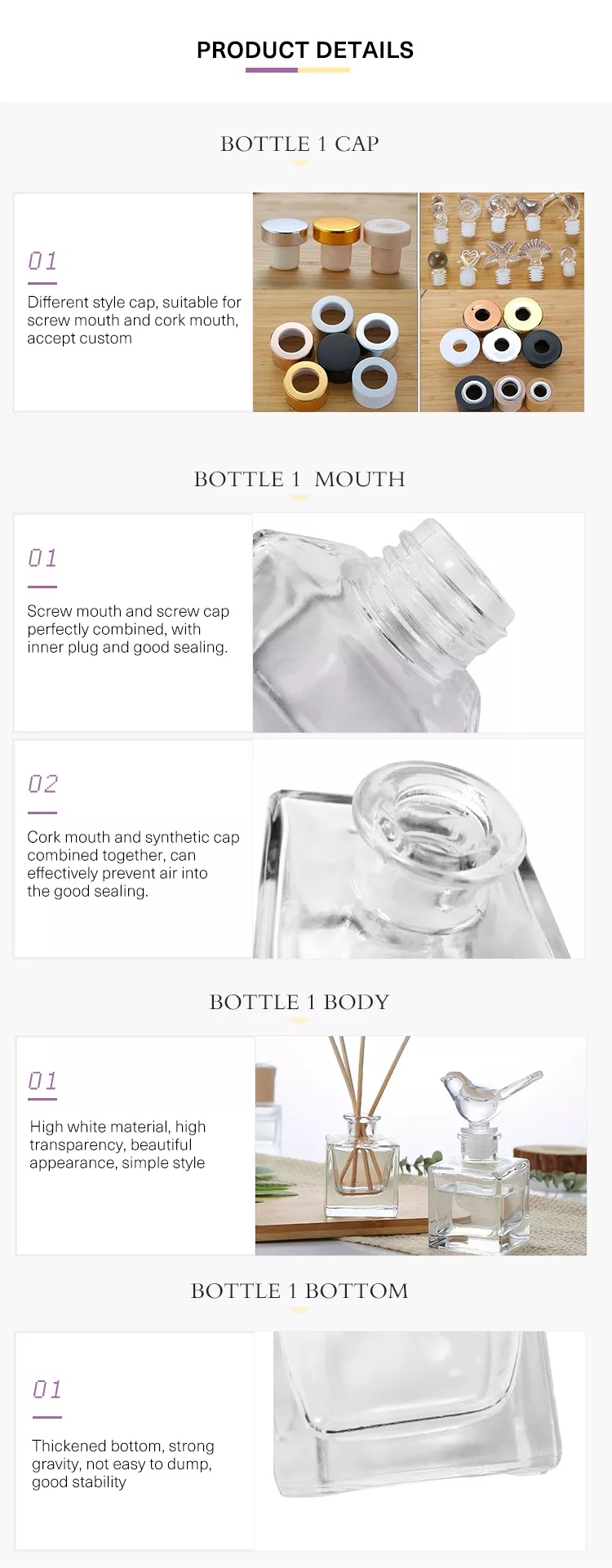 PRODUCT DETAILS

BOTTLE 1 CAP

01

Different style cap, suitable for screw mouth and cork mouth, accept custom

BOTTLE 1  MOUTH

01

Screw mouth and screw cap perfectly combined, with inner plug and good sealing.

02

Cork mouth and synthetic cap combined together, can effectively prevent air into the good sealing.

BOTTLE 1 BODY

01

High white material, high transparency, beautiful appearance, simple style

BOTTLE 1 BOTTOM

01

Thickened bottom, strong gravity, not easy to dump, good stability