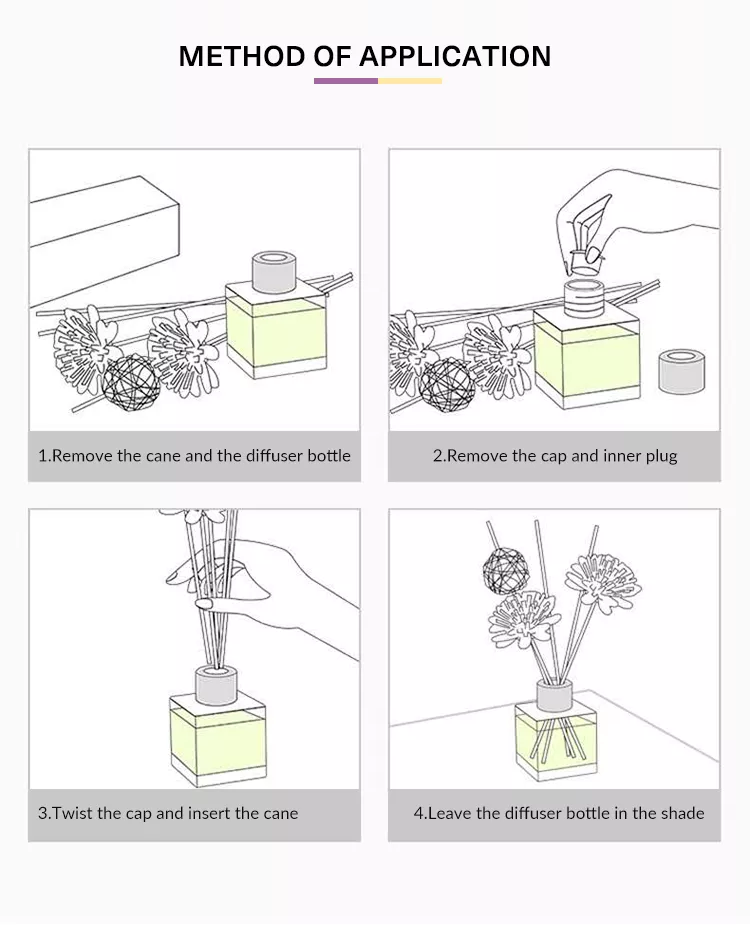 METHOD OF APPLICATION

1.Remove the cane and the diffuser bottle

2.Remove the cap and inner plug

3.Twist the cap and insert the cane

4.Leave the diffuser bottle in the shade